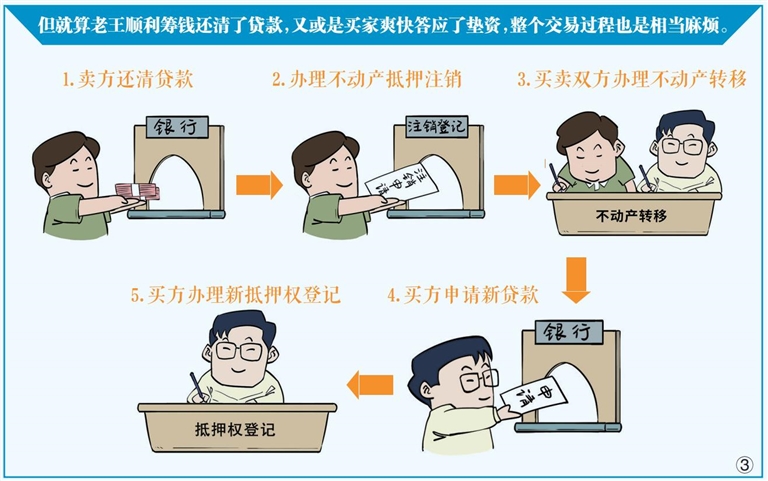 但就算老王顺利筹钱还清了贷款，又或是买家爽快答应了垫资，整个交易过程也是相当麻烦。

1.卖方还清贷款

银行

2.办理不动产抵押注销

注销登记

注销申请

3.买卖双方办理不动产转移

不动产转移

4.买方申请新贷款

银行

申请

5.买方办理新抵押权登记

抵押权登记

③