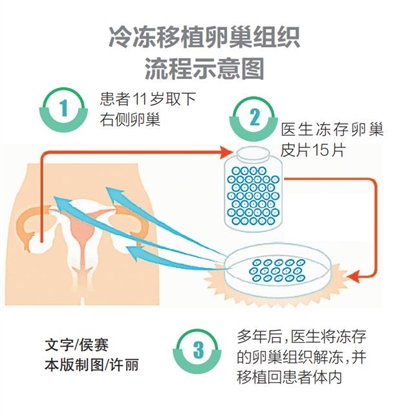 冷冻移植卵巢组织
流程示意图

1
患者11岁取下右侧卵巢

2
医生冻存卵巢皮片15片

文字/侯赛
本版制图/许丽

3
多年后，医生将冻存的卵巢组织解冻，并移植回患者体内