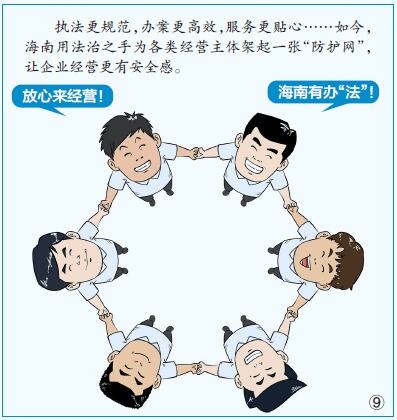 执法更规范，办案更高效，服务更贴心……如今，海南用法治之手为各类经营主体架起一张“防护网”，让企业经营更有安全感。

放心来经营！

海南有办“法”！

⑨